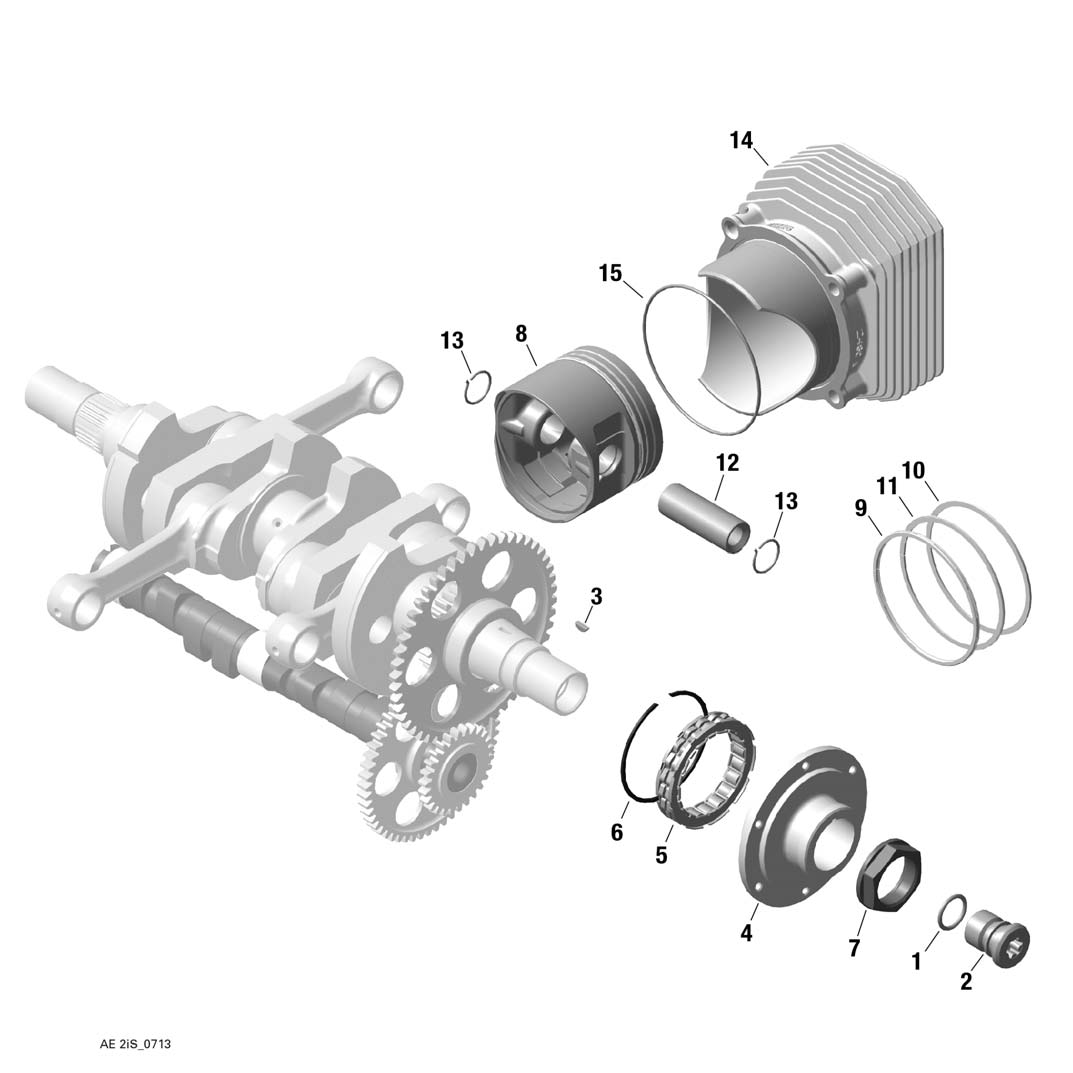 14
15
13
8
12
13
10
11
9
3
6
5
4
7
1
2
AE 2iS_0713