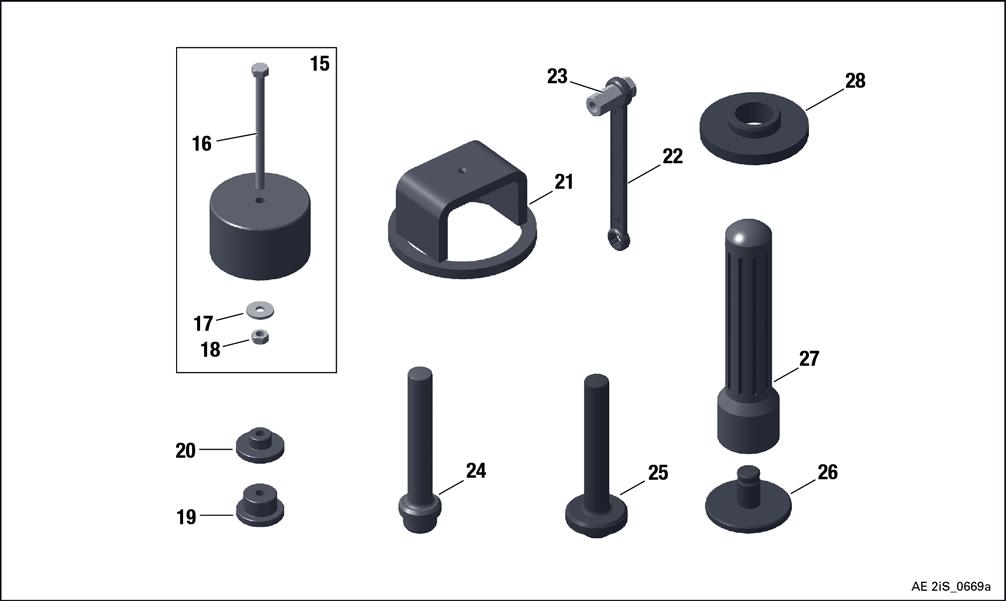 15
16
17
18
23
22
21
28
27
20
19
24
25
26
AE 2iS_0669a