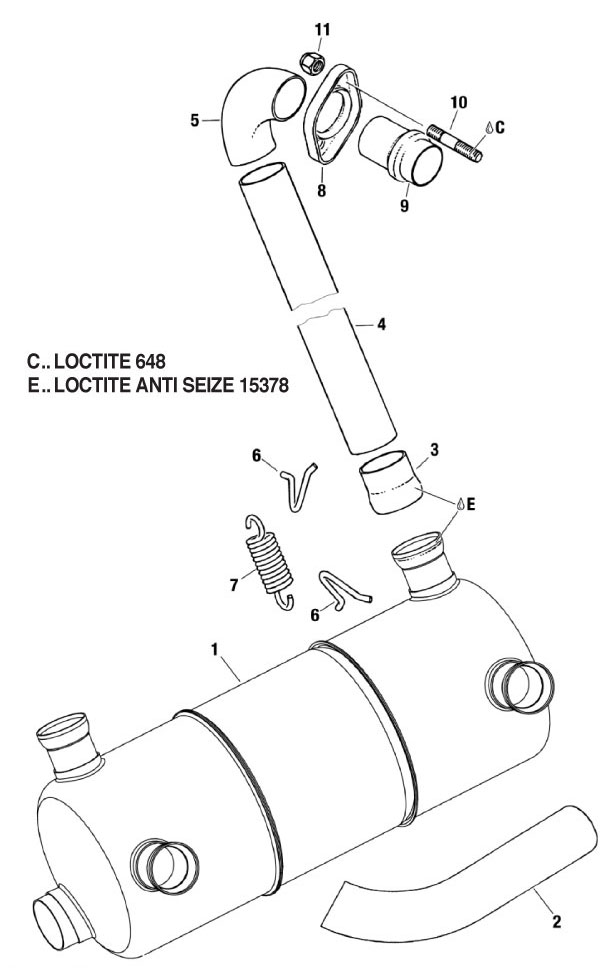 11
5
10
C
8
9
4
C.. LOCTITE 648
E.. LOCTITE ANTI SEIZE 15378
6
3
E
7
6
1
2