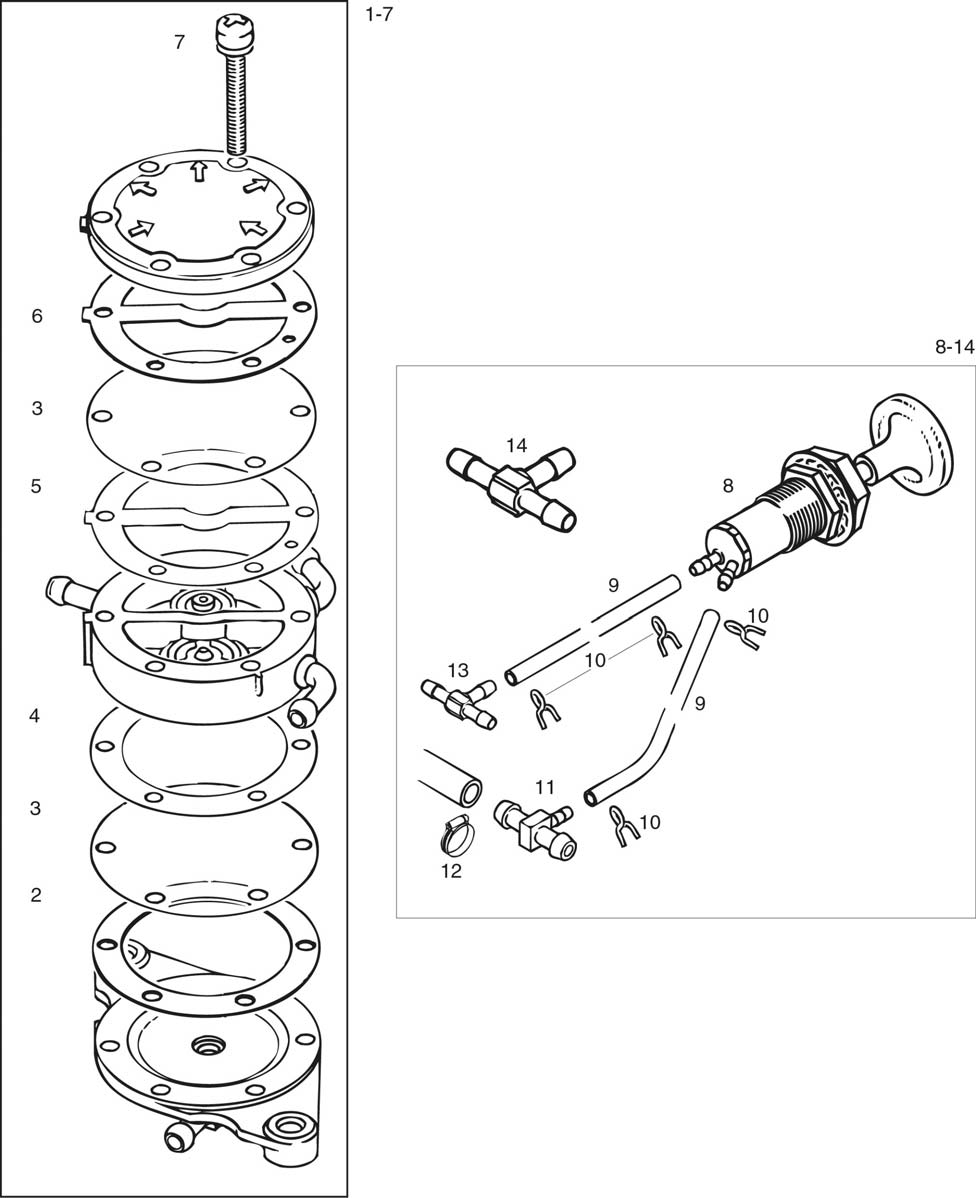 1-7

7

6

3

5

4

3

2

8-14

14

8

9

10

10

13

9

11

10

12